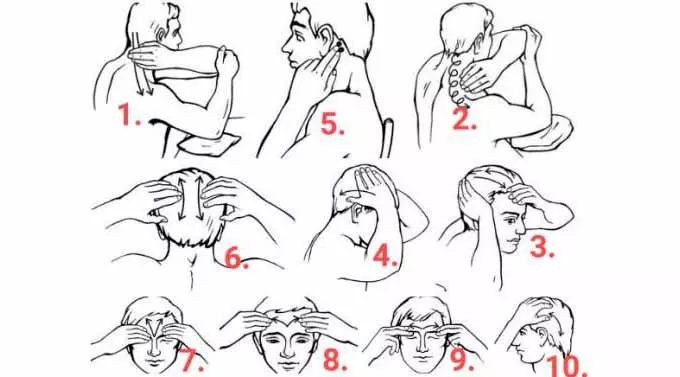 1.
5.
2.
6.
4.
3.
7.
8.
9.
10.