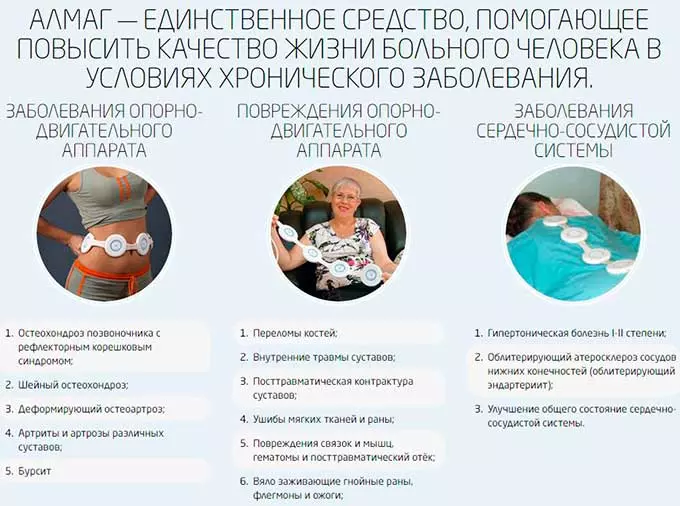 АЛМАГ — ЕДИНСТВЕННОЕ СРЕДСТВО, ПОМОГАЮЩЕЕ ПОВЫСИТЬ КАЧЕСТВО ЖИЗНИ БОЛЬНОГО ЧЕЛОВЕКА В УСЛОВИЯХ ХРОНИЧЕСКОГО ЗАБОЛЕВАНИЯ.

ЗАБОЛЕВАНИЯ ОПОРНО-ДВИГАТЕЛЬНОГО АППАРАТА

1. Остеохондроз позвоночника с рефлекторным корешковым синдромом;
2. Шейный остеохондроз;
3. Деформирующий остеоартроз;
4. Артриты и артрозы различных суставов;
5. Бурсит

ПОВРЕЖДЕНИЯ ОПОРНО-ДВИГАТЕЛЬНОГО АППАРАТА

1. Переломы костей;
2. Внутренние травмы суставов;
3. Посттравматическая контрактура суставов;
4. Ушибы мягких тканей и раны;
5. Повреждения связок и мышц, гематомы и посттравматический отёк;
6. Вяло заживающие гнойные раны, флегмоны и ожоги;

ЗАБОЛЕВАНИЯ СЕРДЕЧНО-СОСУДИСТОЙ СИСТЕМЫ

1. Гипертоническая болезнь I-II степени;
2. Облитерирующий атеросклероз сосудов нижних конечностей (облитерирующий эндартериит);
3. Улучшение общего состояние сердечно-сосудистой системы.